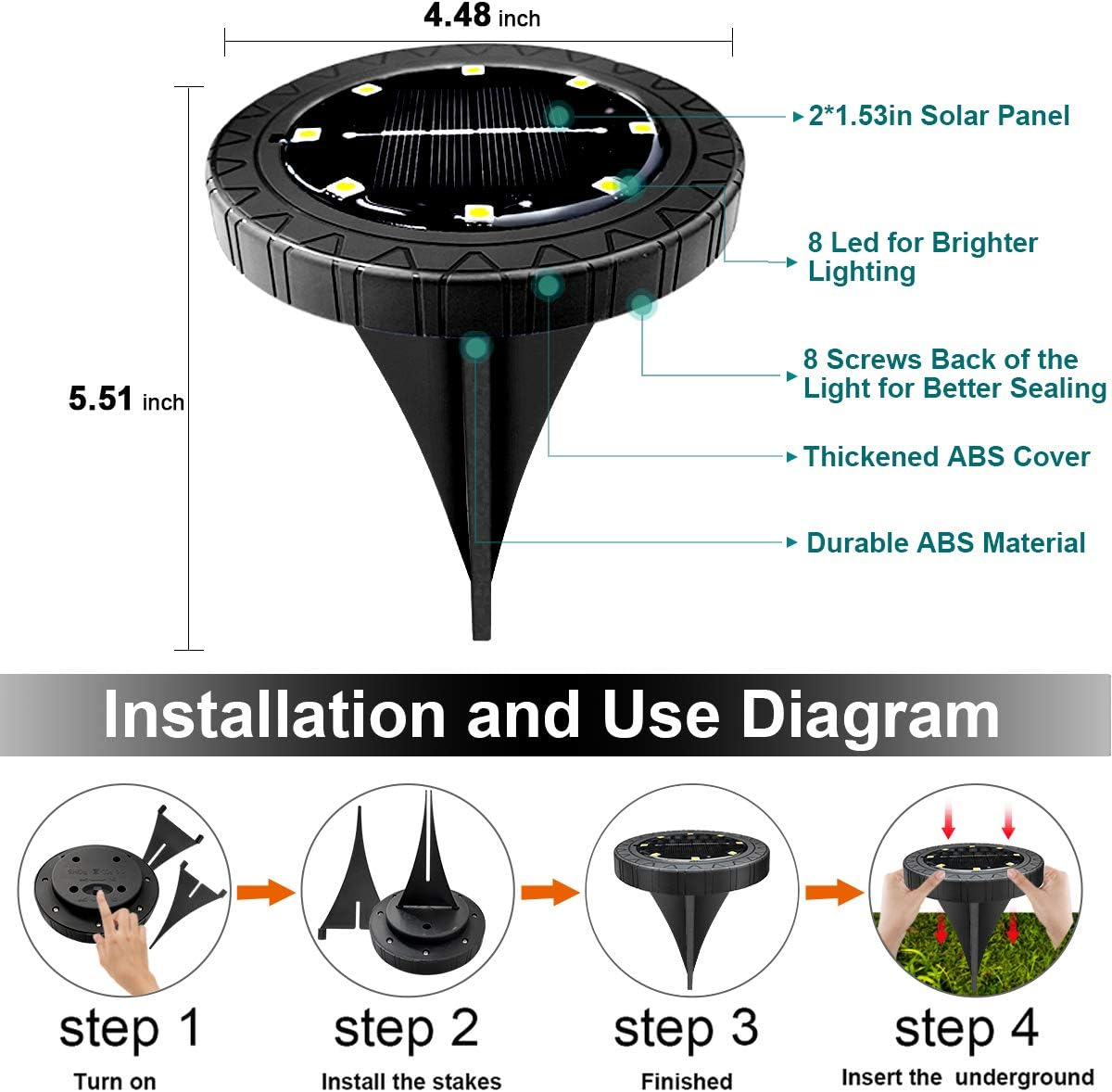 4.48 inch

5.51 inch

2*1.53in Solar Panel

8 Led for Brighter Lighting

8 Screws Back of the Light for Better Sealing

Thickened ABS Cover

Durable ABS Material

Installation and Use Diagram

step 1
Turn on

step 2
Install the stakes

step 3
Finished

step 4
Insert the underground